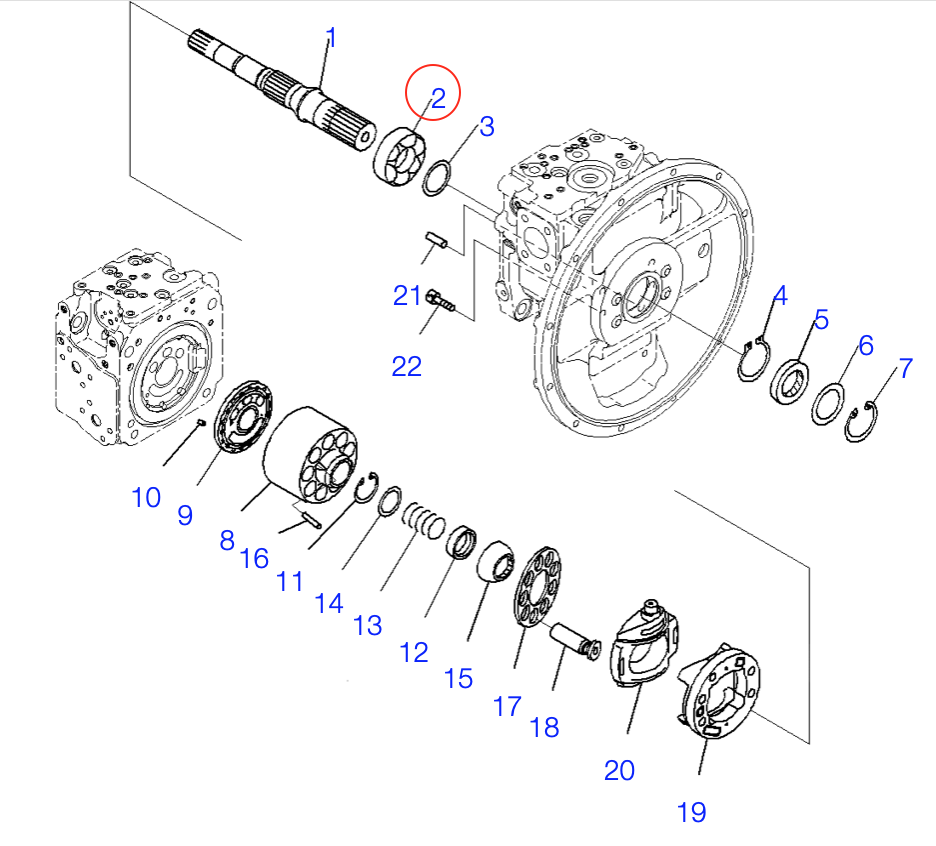 1
2
3
21
22
4
5
6
7
10
9
8
16
11
14
13
12
15
17
18
20
19