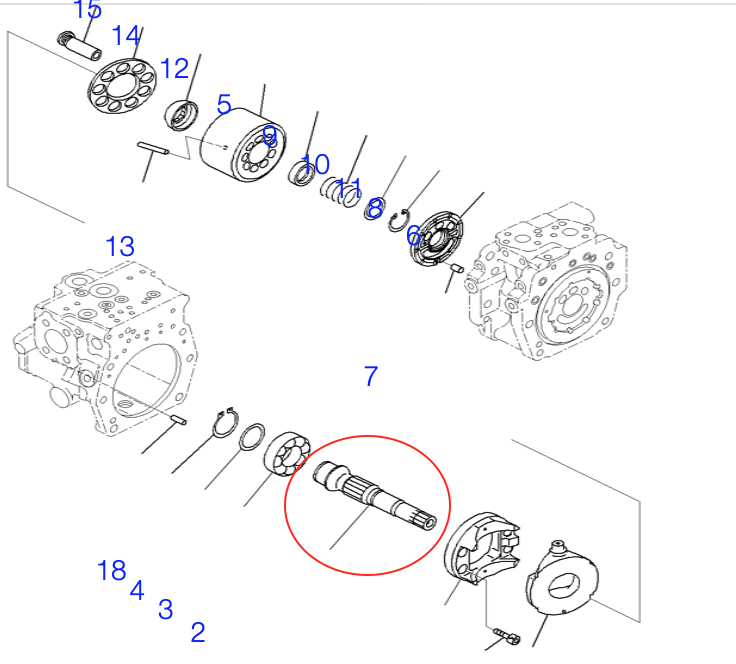 15
14
12
5
9
10
11
8
6
13
7
18
4
3
2